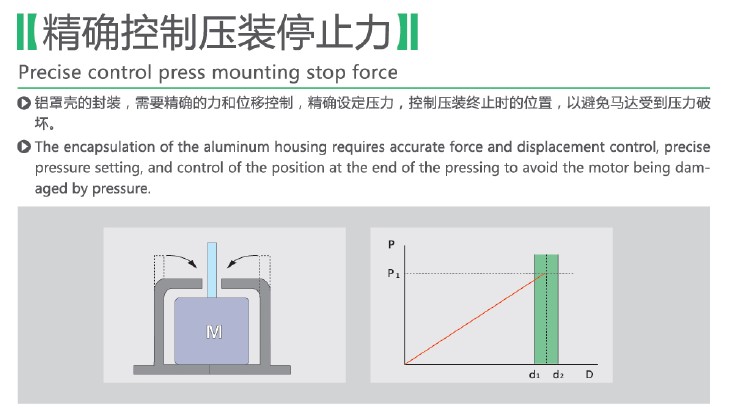 精确控制压装停止力

Precise control press mounting stop force

铝罩壳的封装，需要精确的力和位移控制，精确设定压力，控制压装终止时的位置，以避免马达受到压力破坏。

The encapsulation of the aluminum housing requires accurate force and displacement control, precise pressure setting, and control of the position at the end of the pressing to avoid the motor being damaged by pressure.

M

P

$P_1$

$d_1$ $d_2$ D