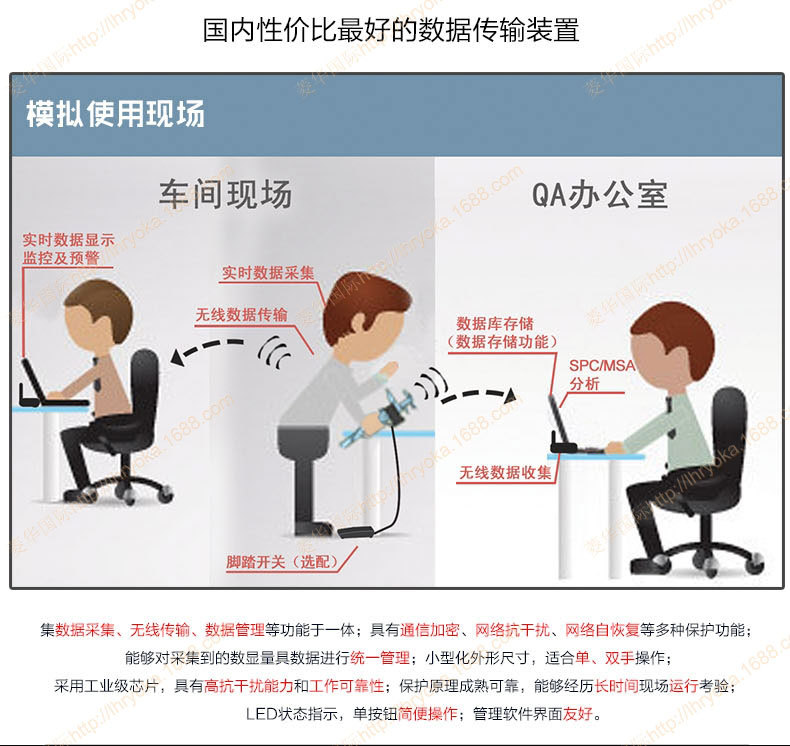 国内性价比最好的数据传输装置

模拟使用现场

车间现场

QA办公室

实时数据显示
监控及预警

实时数据采集

无线数据传输

数据库存储
（数据存储功能）

SPC/MSA
分析

无线数据收集

脚踏开关（选配）

集数据采集、无线传输、数据管理等功能于一体；具有通信加密、网络抗干扰、网络自恢复等多种保护功能；
能够对采集到的数显量具数据进行统一管理；小型化外形尺寸，适合单、双手操作；
采用工业级芯片，具有高抗干扰能力和工作可靠性；保护原理成熟可靠，能够经历长时间现场运行考验；
LED状态指示，单按钮简便操作；管理软件界面友好。

菱华国际http://lhryoka.1688.com