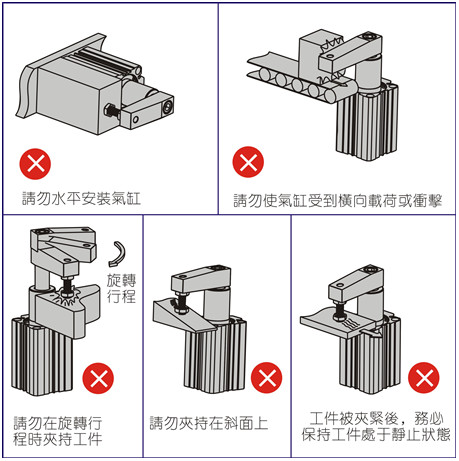 請勿水平安裝氣缸

請勿使氣缸受到橫向載荷或衝擊

旋轉行程

請勿在旋轉行程時夾持工件

請勿夾持在斜面上

工件被夾緊後，務必保持工件處于靜止狀態